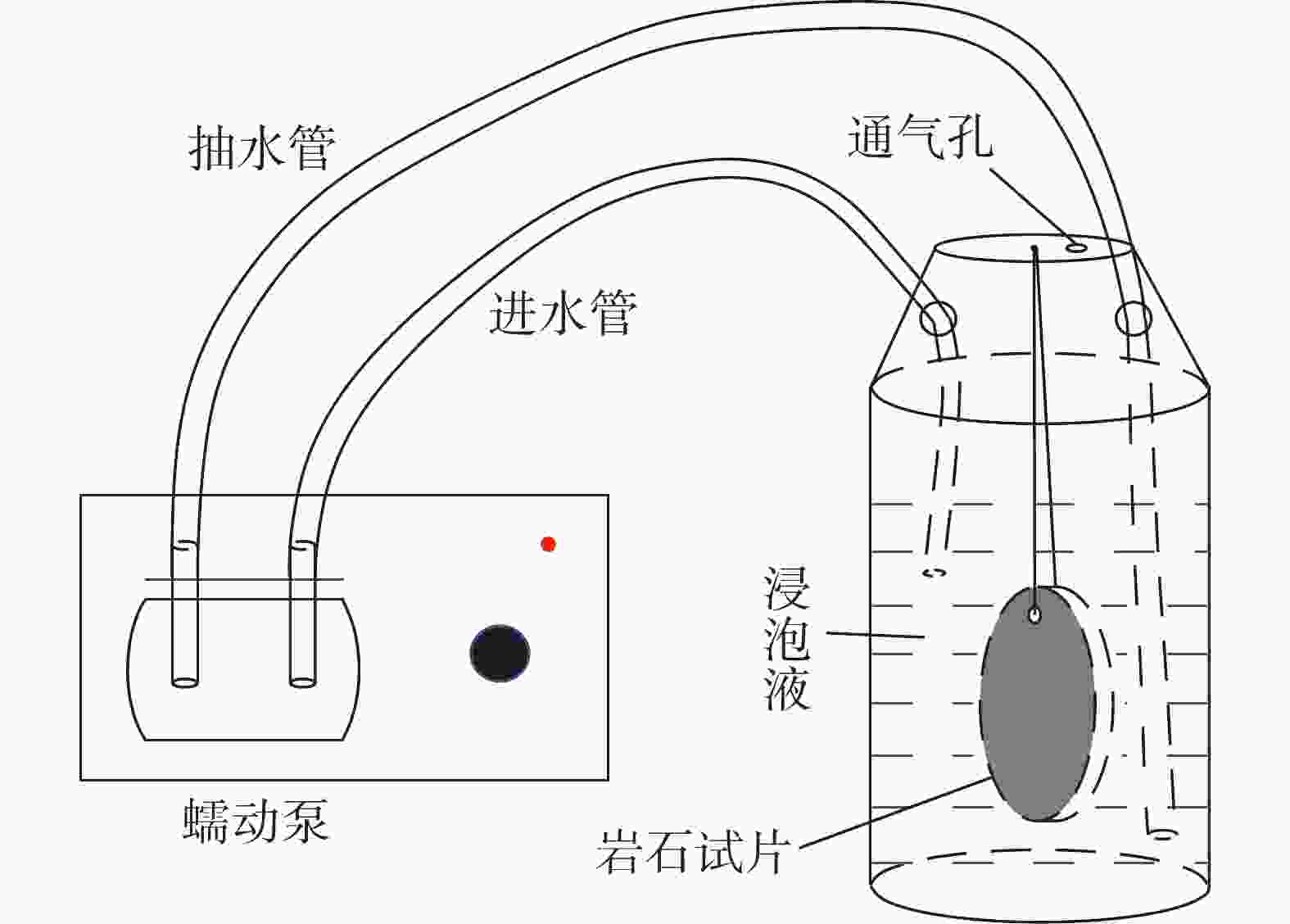 抽水管

通气孔

进水管

浸泡液

蠕动泵

岩石试片