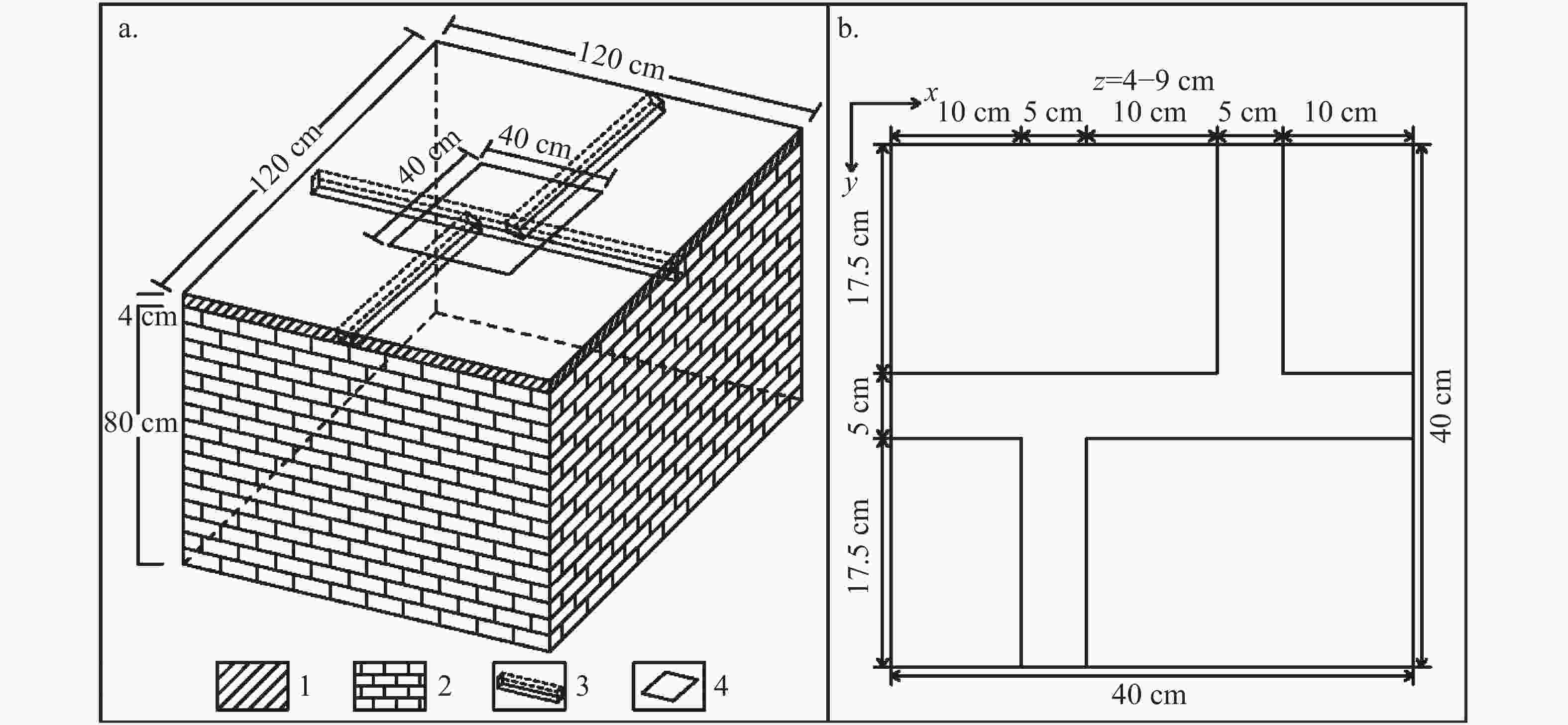 a.

120 cm

120 cm

40 cm

40 cm

4 cm

80 cm

1 2 3 4

b.

$z$=4−9 cm

$x$

$y$

10 cm 5 cm 10 cm 5 cm 10 cm

17.5 cm

5 cm

17.5 cm

40 cm

40 cm