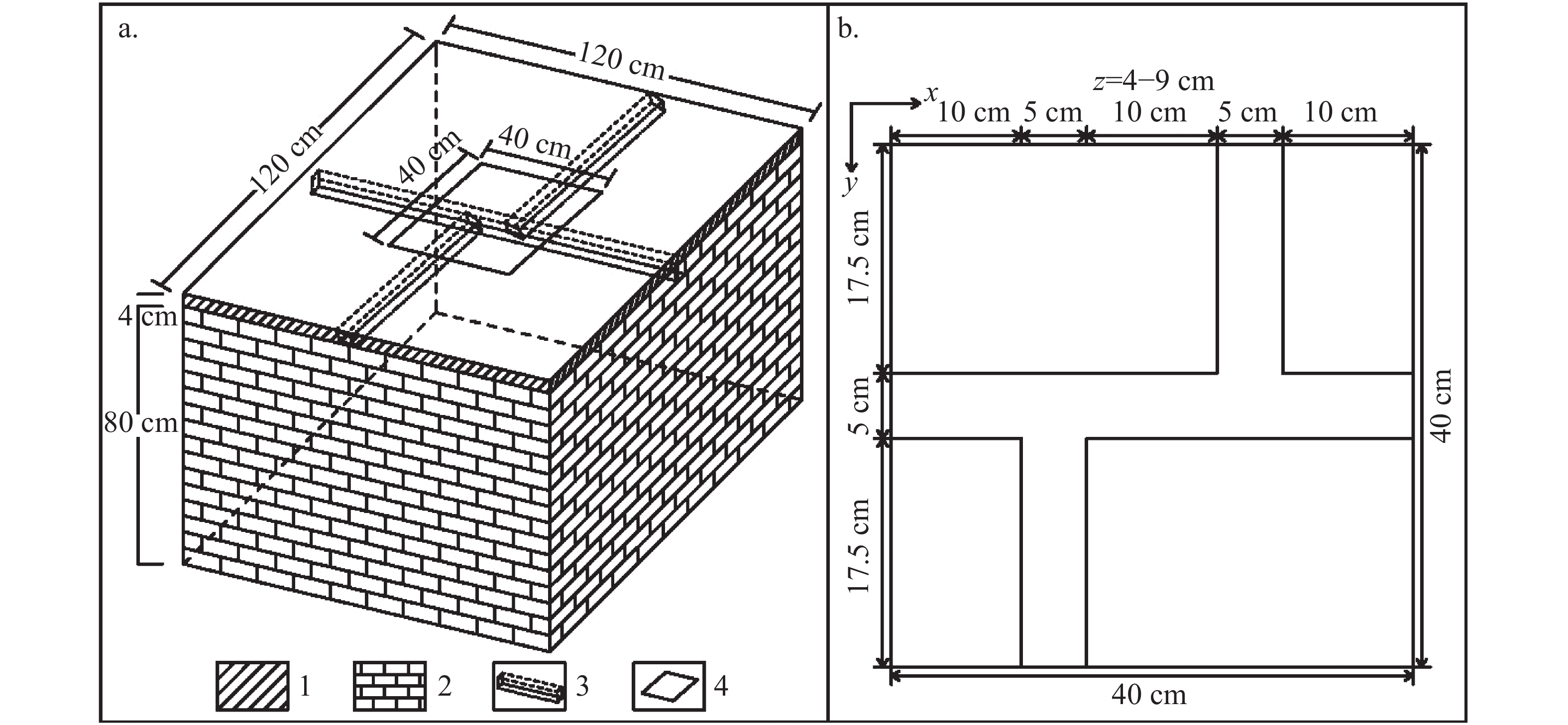 a.

120 cm

120 cm

40 cm

40 cm

4 cm

80 cm

1 2 3 4

b.

$z$=4−9 cm

$x$

$y$

10 cm 5 cm 10 cm 5 cm 10 cm

17.5 cm

5 cm

17.5 cm

40 cm

40 cm